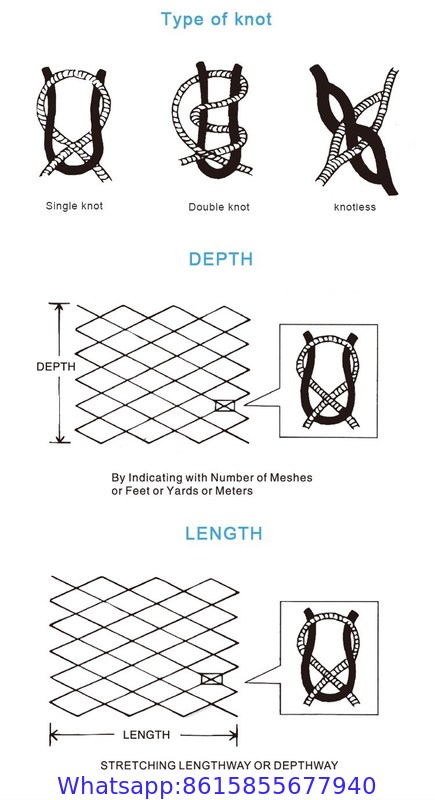 Type of knot

Single knot

Double knot

knotless

DEPTH

DEPTH

By Indicating with Number of Meshes or Feet or Yards or Meters

LENGTH

LENGTH

STRETCHING LENGTHWAY OR DEPTHWAY

Whatsapp:8615855677940